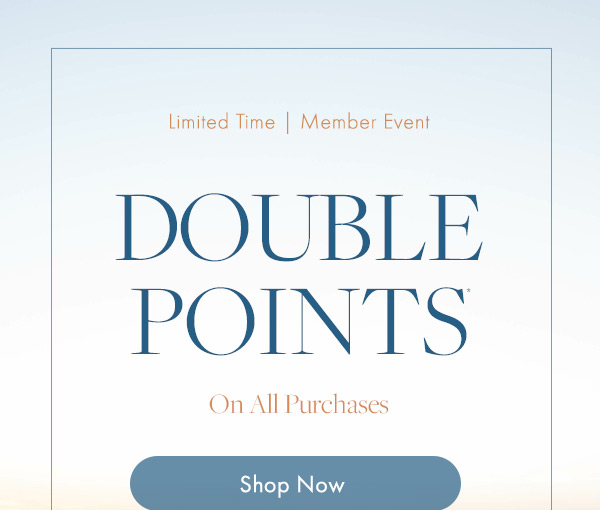 Limited Time | Member Event

DOUBLE POINTS*

On All Purchases

Shop Now