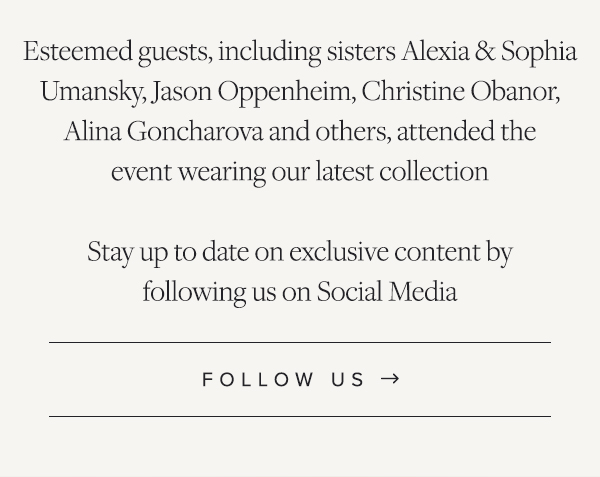 Esteemed guests, including sisters Alexia & Sophia Umansky, Jason Oppenheim, Christine Obanor, Alina Goncharova and others, attended the event wearing our latest collection

Stay up to date on exclusive content by following us on Social Media

FOLLOW US →